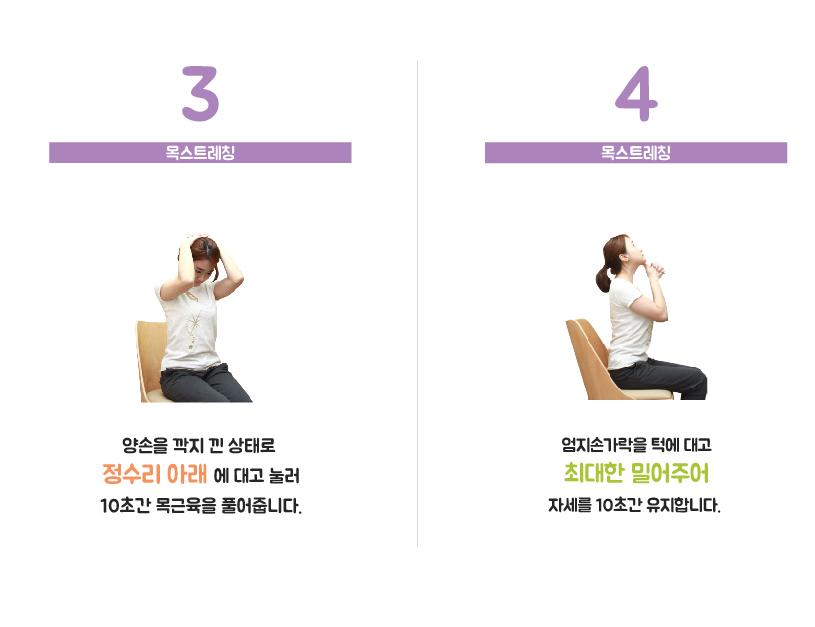 3

목스트레칭

양손을 깍지 낀 상태로
정수리 아래 에 대고 눌러
10초간 목근육을 풀어줍니다.

4

목스트레칭

엄지손가락을 턱에 대고
최대한 밀어주어
자세를 10초간 유지합니다.